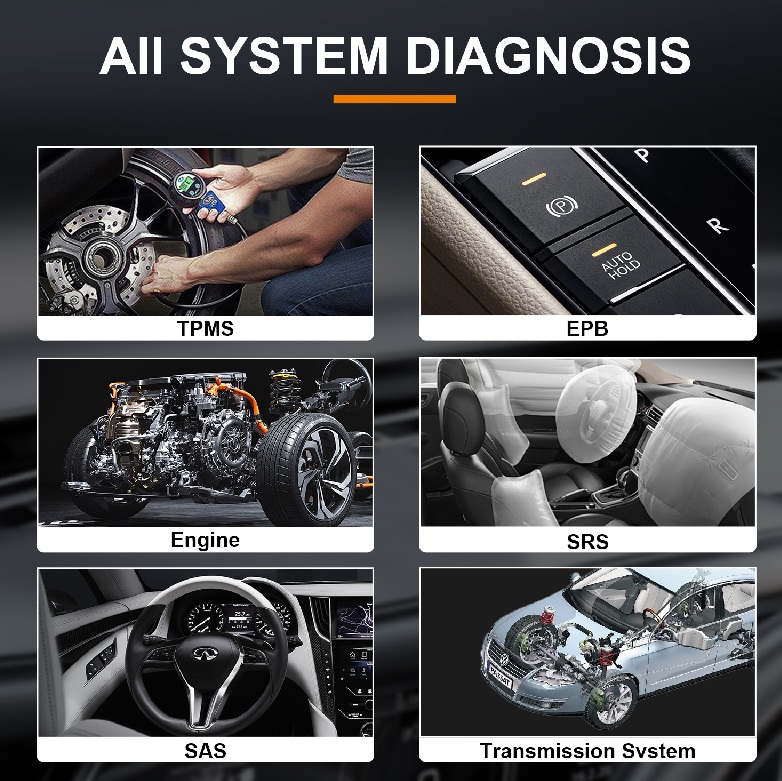 All SYSTEM DIAGNOSIS

TPMS

P

R

AUTO HOLD

EPB

Engine

SRS

SAS

Transmission System